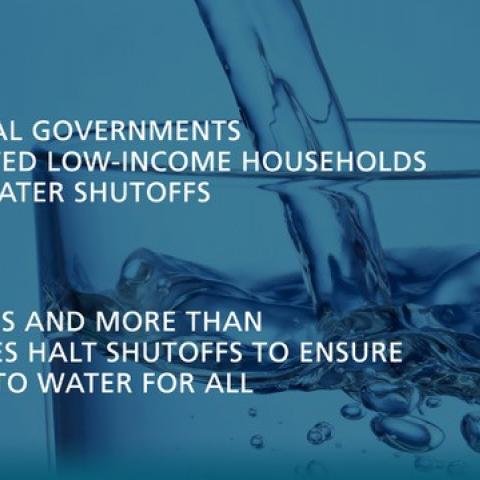 AL GOVERNMENTS
ED LOW-INCOME HOUSEHOLDS
ATER SHUTOFFS

S AND MORE THAN
ES HALT SHUTOFFS TO ENSURE
TO WATER FOR ALL